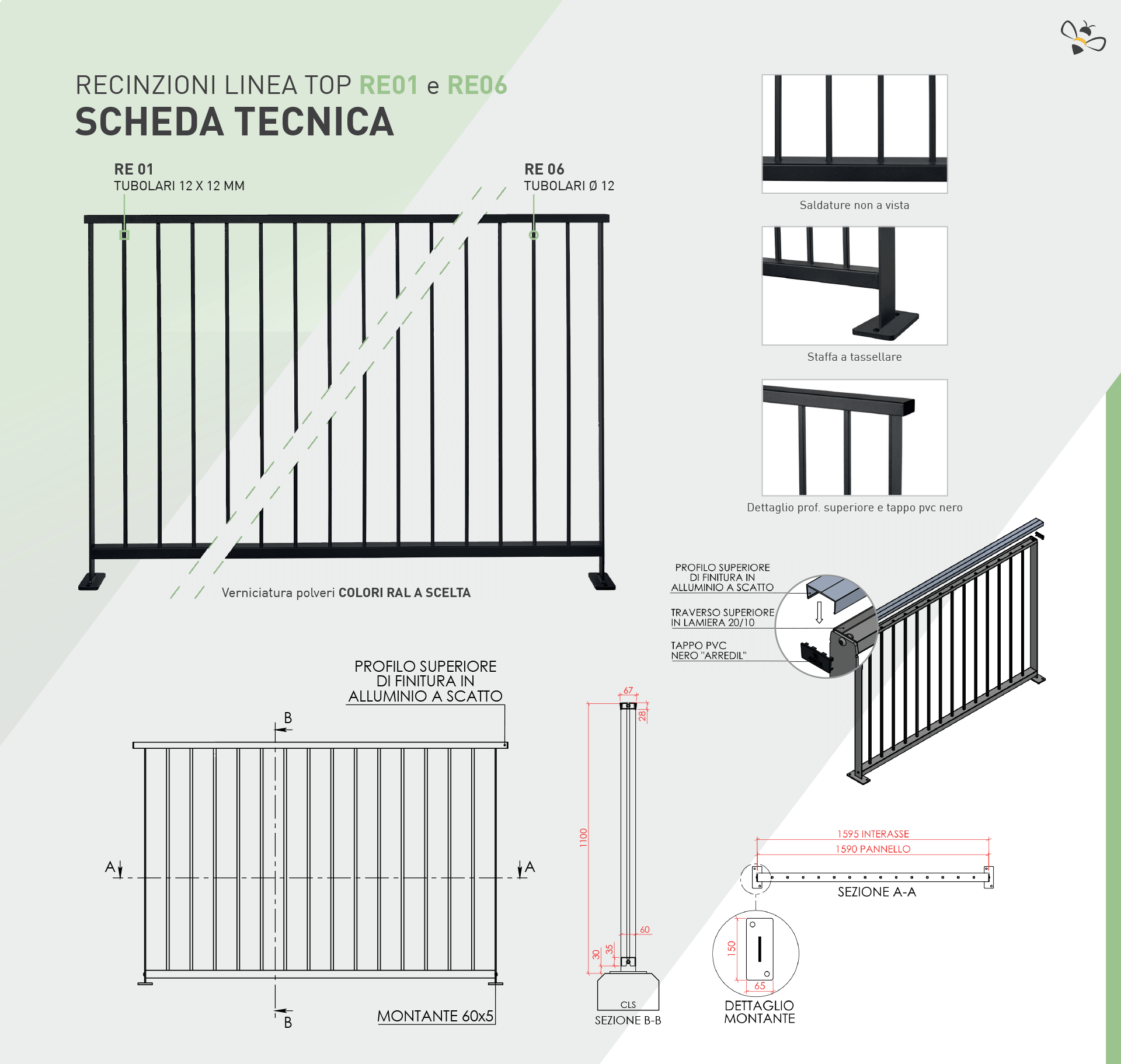 RECINZIONI LINEA TOP RE01 e RE06
SCHEDA TECNICA

RE 01
TUBOLARI 12 X 12 MM

RE 06
TUBOLARI Ø 12

Verniciatura polveri COLORI RAL A SCELTA

Saldature non a vista

Staffa a tassellare

Dettaglio prof. superiore e tappo pvc nero

PROFILO SUPERIORE DI FINITURA IN ALLUMINIO A SCATTO

TRAVERSO SUPERIORE IN LAMIERA 20/10

TAPPO PVC NERO "ARREDIL"

PROFILO SUPERIORE DI FINITURA IN ALLUMINIO A SCATTO

B

A

A

B

MONTANTE 60x5

67

28

1100

60

35

30

CLS

SEZIONE B-B

1595 INTERASSE

1590 PANNELLO

SEZIONE A-A

150

65

DETTAGLIO MONTANTE